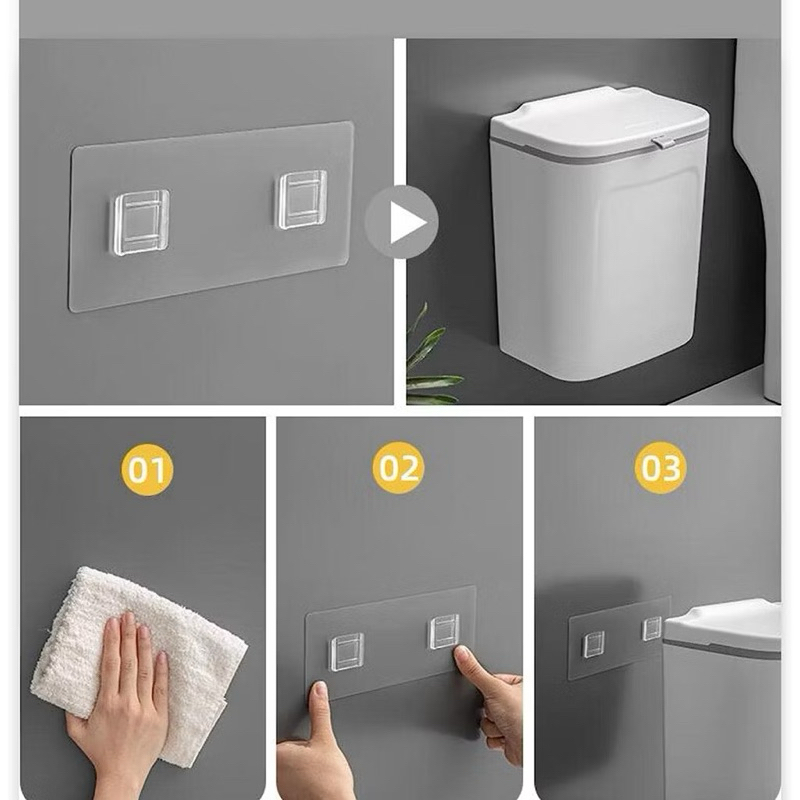 01

02

03