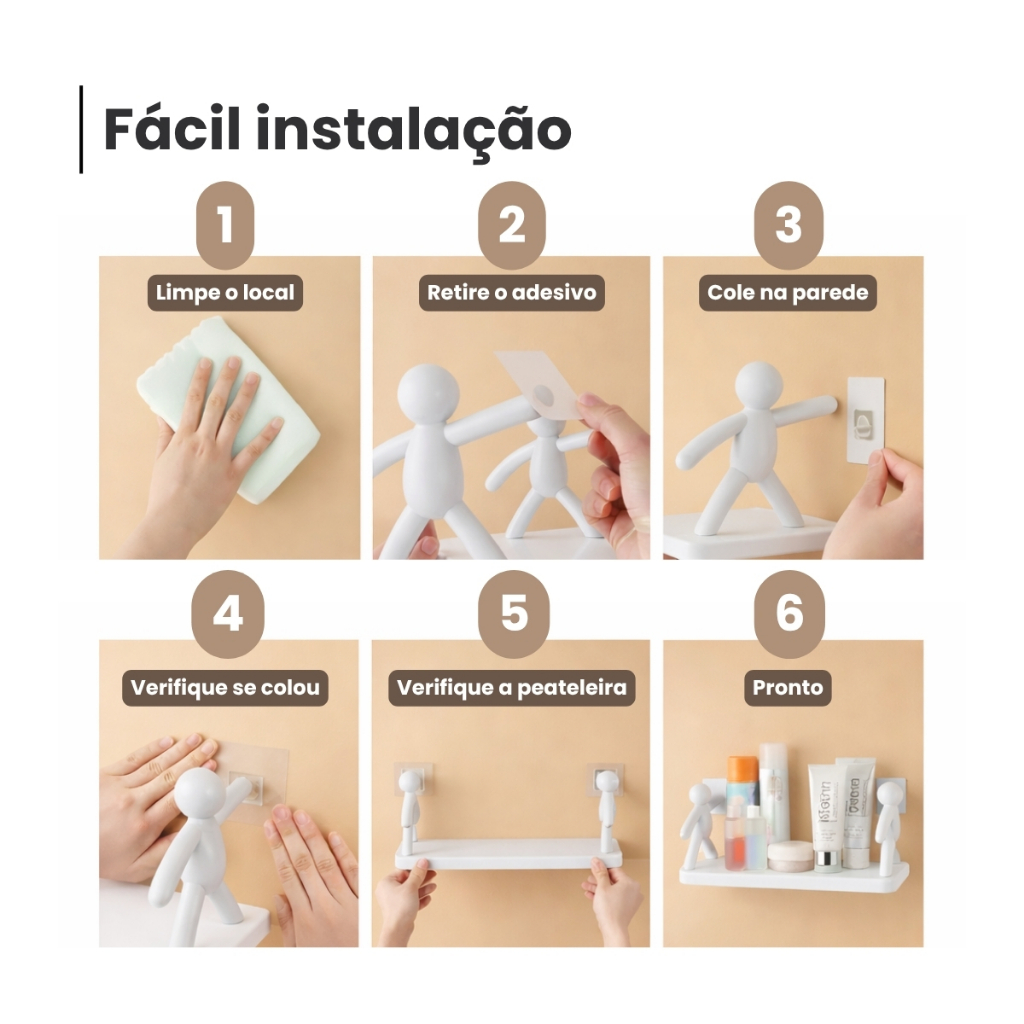 Fácil instalação

1
Limpe o local

2
Retire o adesivo

3
Cole na parede

4
Verifique se colou

5
Verifique a peateleira

6
Pronto